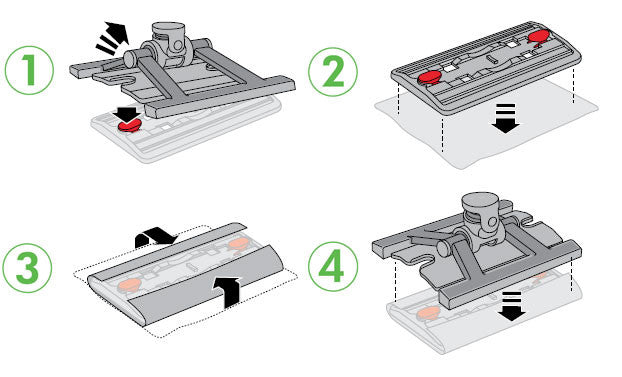 1
2
3
4